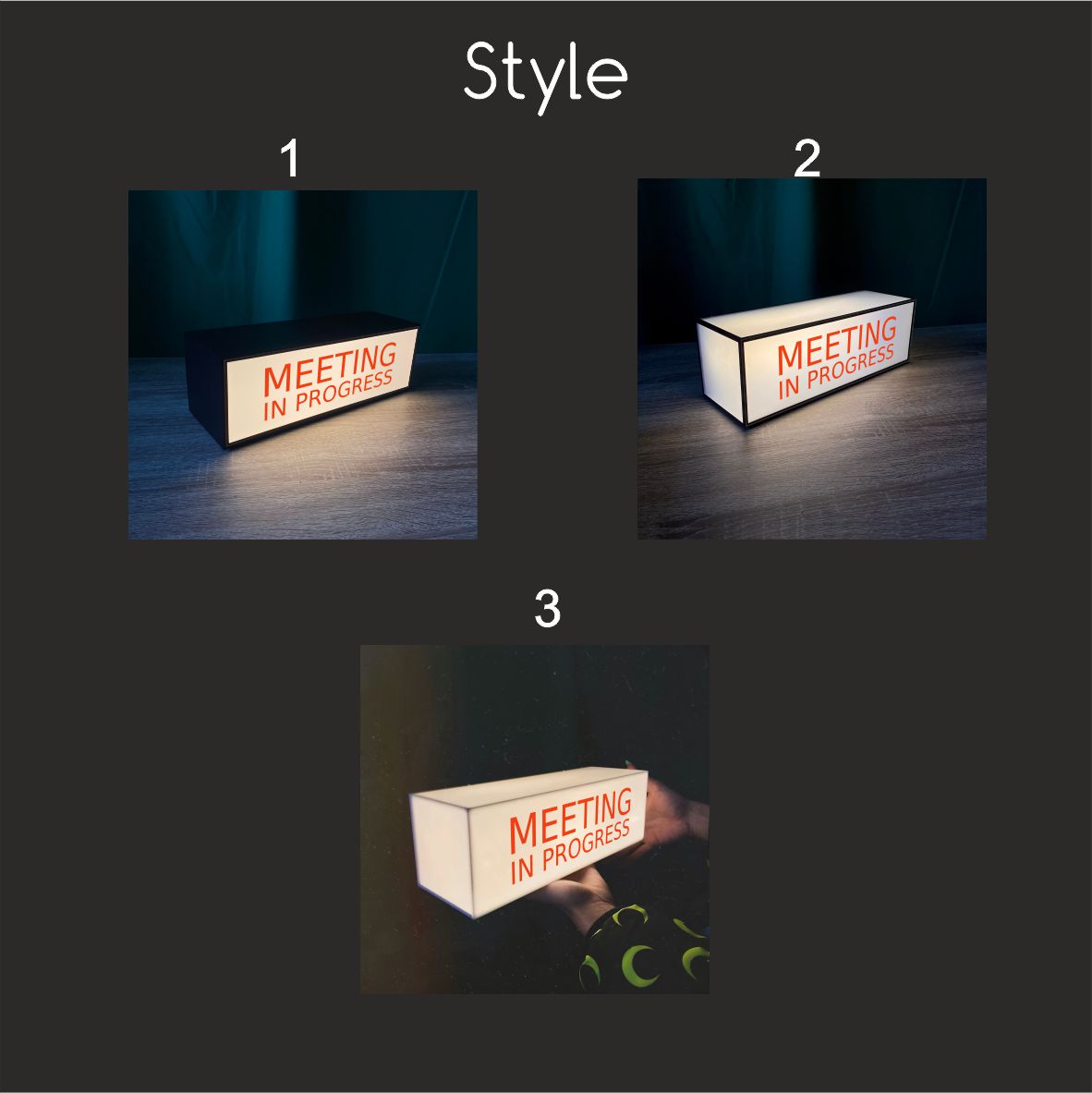 Style

1

MEETING
IN PROGRESS

2

MEETING
IN PROGRESS

3

MEETING
IN PROGRESS